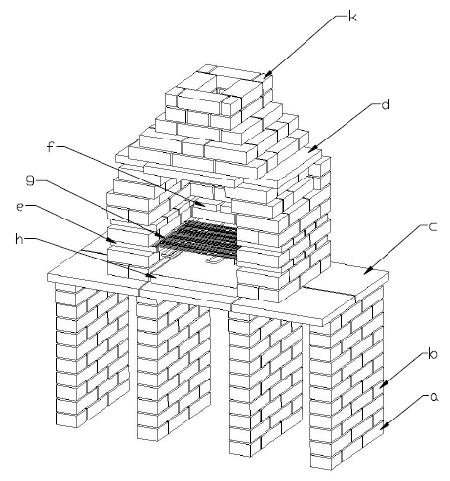 k
d
f
g
e
h
c
b
a